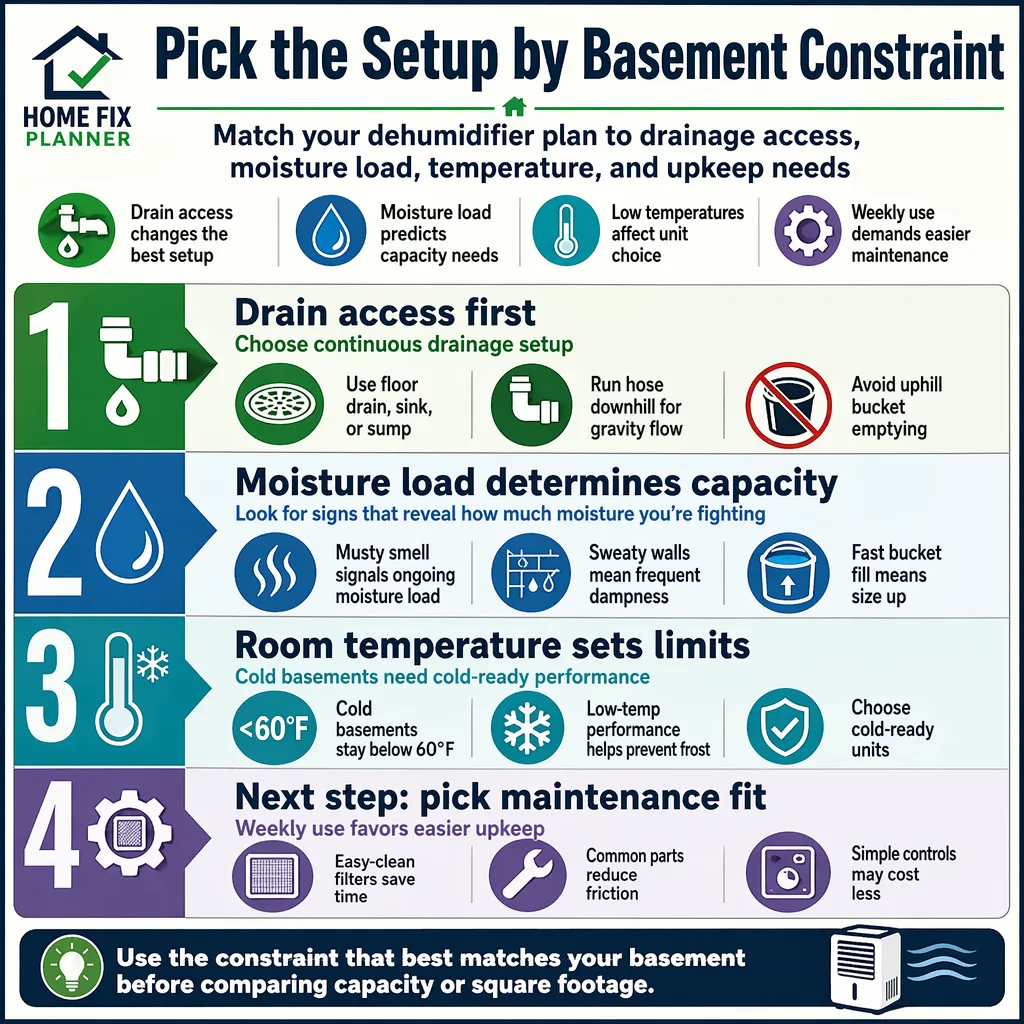 HOME FIX PLANNER

Pick the Setup by Basement Constraint

Match your dehumidifier plan to drainage access, moisture load, temperature, and upkeep needs

Drain access changes the best setup

Moisture load predicts capacity needs

Low temperatures affect unit choice

Weekly use demands easier maintenance

1

Drain access first

Choose continuous drainage setup

Use floor drain, sink, or sump

Run hose downhill for gravity flow

Avoid uphill bucket emptying

2

Moisture load determines capacity

Look for signs that reveal how much moisture you're fighting

Musty smell signals ongoing moisture load

Sweaty walls mean frequent dampness

Fast bucket fill means size up

3

Room temperature sets limits

Cold basements need cold-ready performance

<60°F

Cold basements stay below 60°F

Low-temp performance helps prevent frost

Choose cold-ready units

4

Next step: pick maintenance fit

Weekly use favors easier upkeep

Easy-clean filters save time

Common parts reduce friction

Simple controls may cost less

Use the constraint that best matches your basement before comparing capacity or square footage.