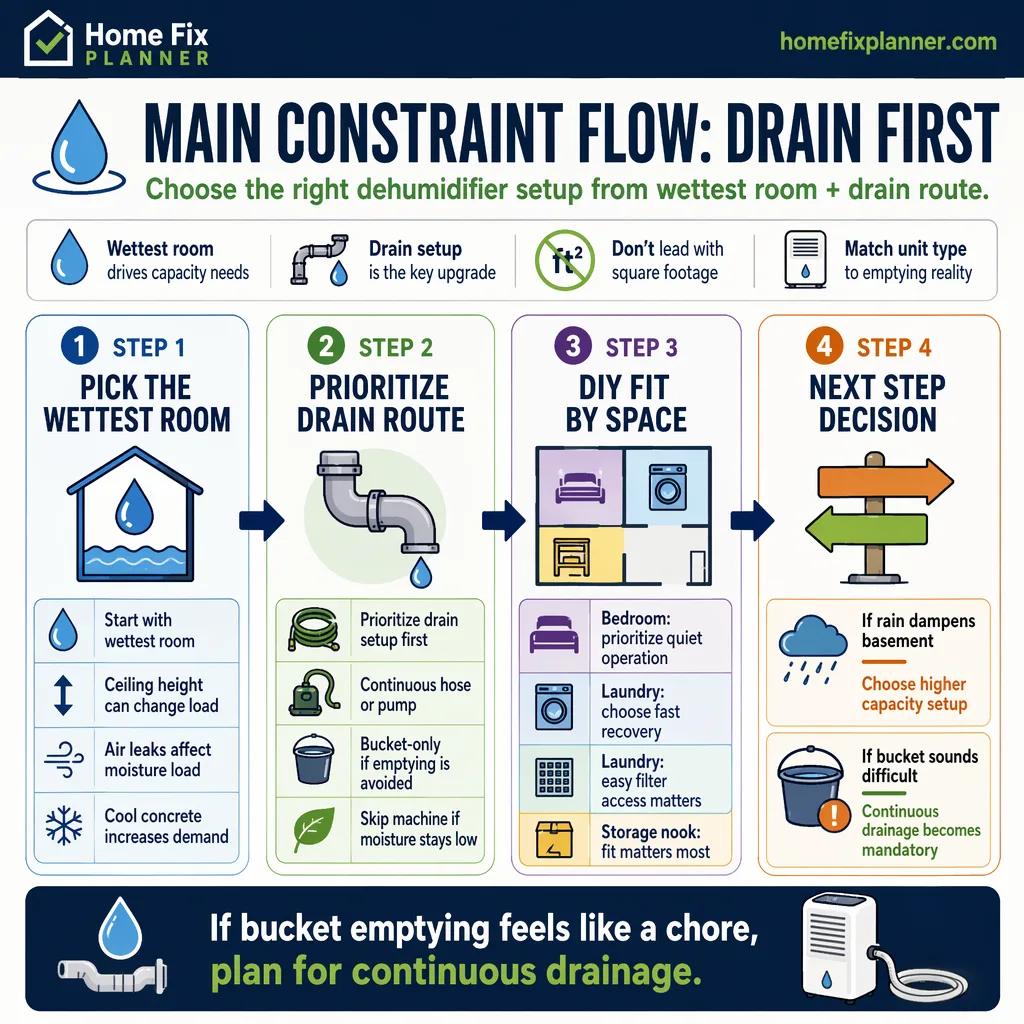 Home Fix
PLANNER

homefixplanner.com

MAIN CONSTRAINT FLOW: DRAIN FIRST

Choose the right dehumidifier setup from wettest room + drain route.

Wettest room drives capacity needs

Drain setup is the key upgrade

$ft^2$

Don't lead with square footage

Match unit type to emptying reality

1 STEP 1
PICK THE WETTEST ROOM

Start with wettest room

Ceiling height can change load

Air leaks affect moisture load

Cool concrete increases demand

2 STEP 2
PRIORITIZE DRAIN ROUTE

Prioritize drain setup first

Continuous hose or pump

Bucket-only if emptying is avoided

Skip machine if moisture stays low

3 STEP 3
DIY FIT BY SPACE

Bedroom: prioritize quiet operation

Laundry: choose fast recovery

Laundry: easy filter access matters

Storage nook: fit matters most

4 STEP 4
NEXT STEP DECISION

If rain dampens basement

Choose higher capacity setup

If bucket sounds difficult

Continuous drainage becomes mandatory

If bucket emptying feels like a chore, plan for continuous drainage.