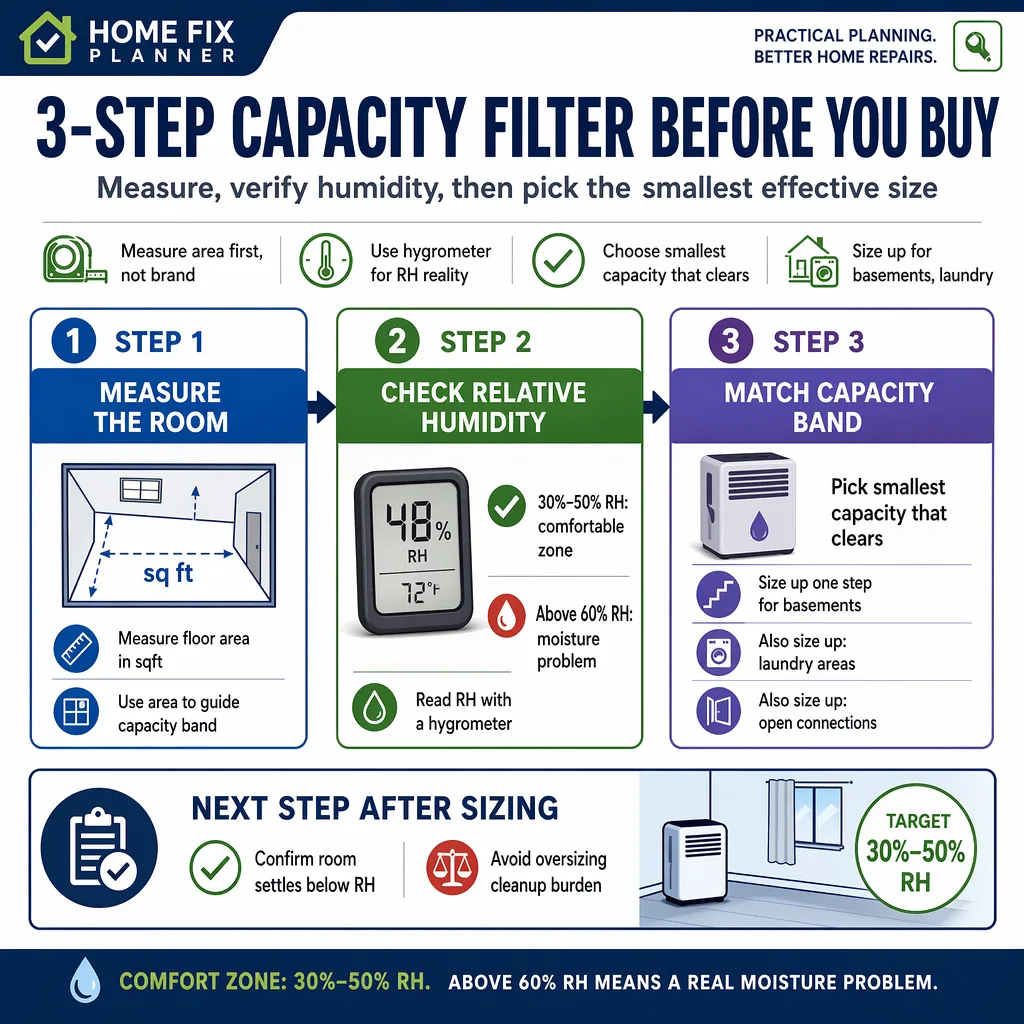 HOME FIX PLANNER

PRACTICAL PLANNING. BETTER HOME REPAIRS.

3-STEP CAPACITY FILTER BEFORE YOU BUY

Measure, verify humidity, then pick the smallest effective size

Measure area first, not brand

Use hygrometer for RH reality

Choose smallest capacity that clears

Size up for basements, laundry

1 STEP 1

MEASURE THE ROOM

sq ft

Measure floor area in sqft

Use area to guide capacity band

2 STEP 2

CHECK RELATIVE HUMIDITY

48%
RH
72°F

30%–50% RH: comfortable zone

Above 60% RH: moisture problem

Read RH with a hygrometer

3 STEP 3

MATCH CAPACITY BAND

Pick smallest capacity that clears

Size up one step for basements

Also size up: laundry areas

Also size up: open connections

NEXT STEP AFTER SIZING

Confirm room settles below RH

Avoid oversizing cleanup burden

TARGET 30%–50% RH

COMFORT ZONE: 30%–50% RH. ABOVE 60% RH MEANS A REAL MOISTURE PROBLEM.