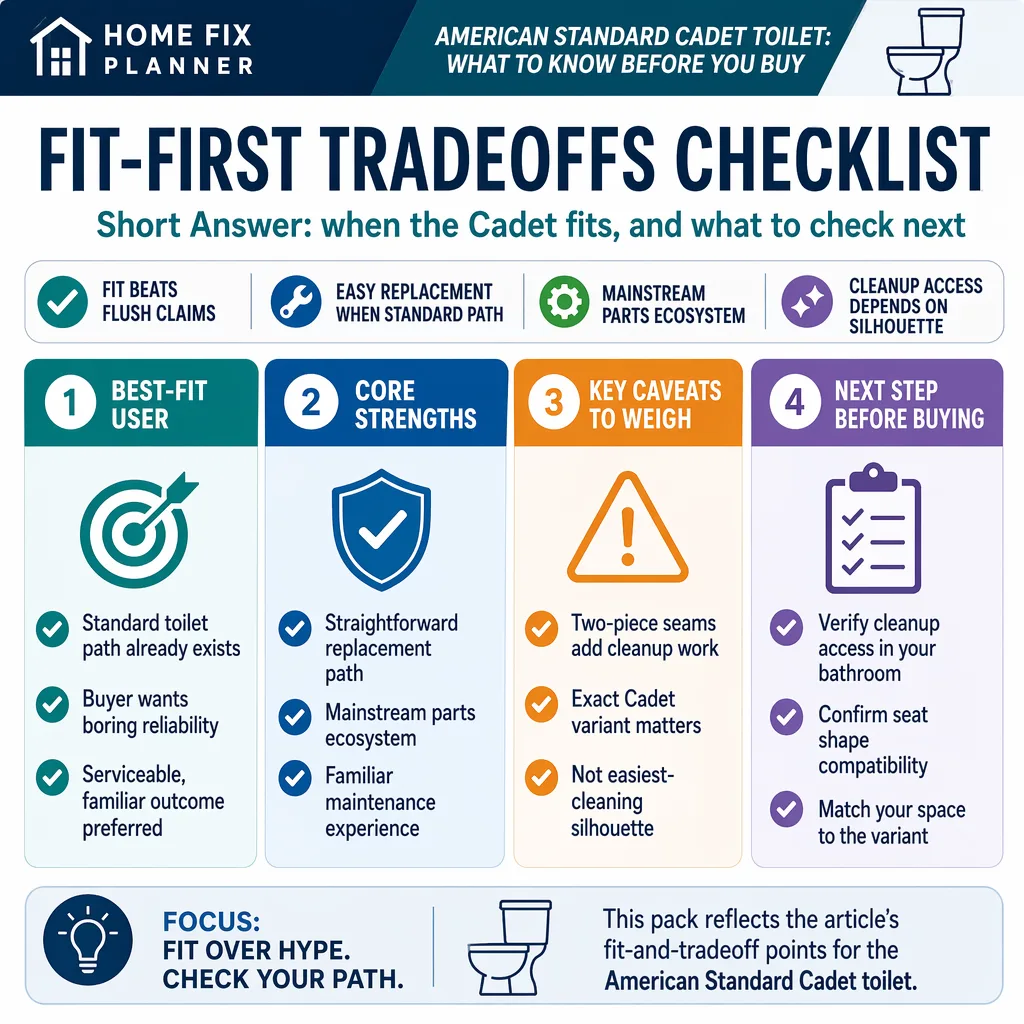 HOME FIX PLANNER

AMERICAN STANDARD CADET TOILET: WHAT TO KNOW BEFORE YOU BUY

FIT-FIRST TRADEOFFS CHECKLIST

Short Answer: when the Cadet fits, and what to check next

FIT BEATS FLUSH CLAIMS

EASY REPLACEMENT WHEN STANDARD PATH

MAINSTREAM PARTS ECOSYSTEM

CLEANUP ACCESS DEPENDS ON SILHOUETTE

1 BEST-FIT USER

Standard toilet path already exists

Buyer wants boring reliability

Serviceable, familiar outcome preferred

2 CORE STRENGTHS

Straightforward replacement path

Mainstream parts ecosystem

Familiar maintenance experience

3 KEY CAVEATS TO WEIGH

Two-piece seams add cleanup work

Exact Cadet variant matters

Not easiest-cleaning silhouette

4 NEXT STEP BEFORE BUYING

Verify cleanup access in your bathroom

Confirm seat shape compatibility

Match your space to the variant

FOCUS: FIT OVER HYPE. CHECK YOUR PATH.

This pack reflects the article's fit-and-tradeoff points for the American Standard Cadet toilet.