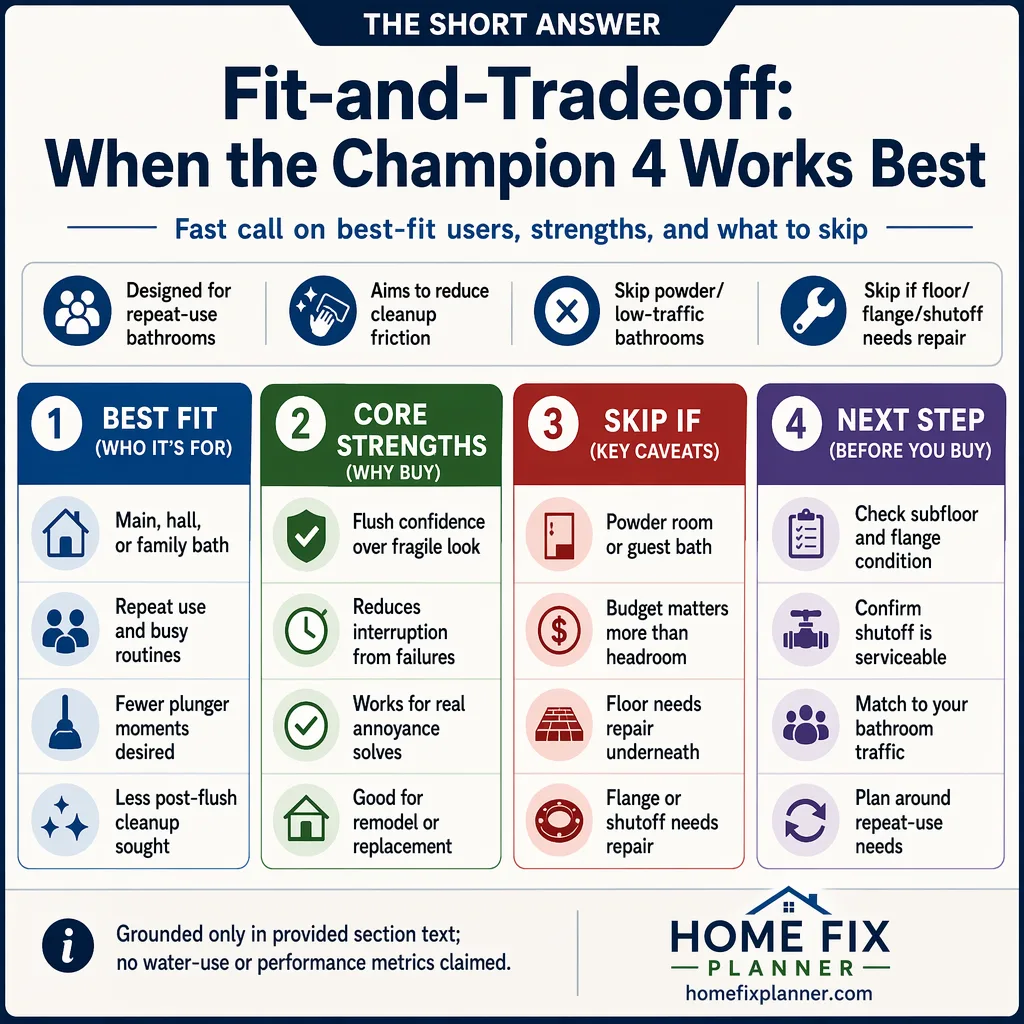 THE SHORT ANSWER

Fit-and-Tradeoff: When the Champion 4 Works Best

Fast call on best-fit users, strengths, and what to skip

Designed for repeat-use bathrooms

Aims to reduce cleanup friction

Skip powder/ low-traffic bathrooms

Skip if floor/ flange/shutoff needs repair

1 BEST FIT (WHO IT'S FOR)

Main, hall, or family bath

Repeat use and busy routines

Fewer plunger moments desired

Less post-flush cleanup sought

2 CORE STRENGTHS (WHY BUY)

Flush confidence over fragile look

Reduces interruption from failures

Works for real annoyance solves

Good for remodel or replacement

3 SKIP IF (KEY CAVEATS)

Powder room or guest bath

Budget matters more than headroom

Floor needs repair underneath

Flange or shutoff needs repair

4 NEXT STEP (BEFORE YOU BUY)

Check subfloor and flange condition

Confirm shutoff is serviceable

Match to your bathroom traffic

Plan around repeat-use needs

Grounded only in provided section text; no water-use or performance metrics claimed.

HOME FIX PLANNER
homefixplanner.com