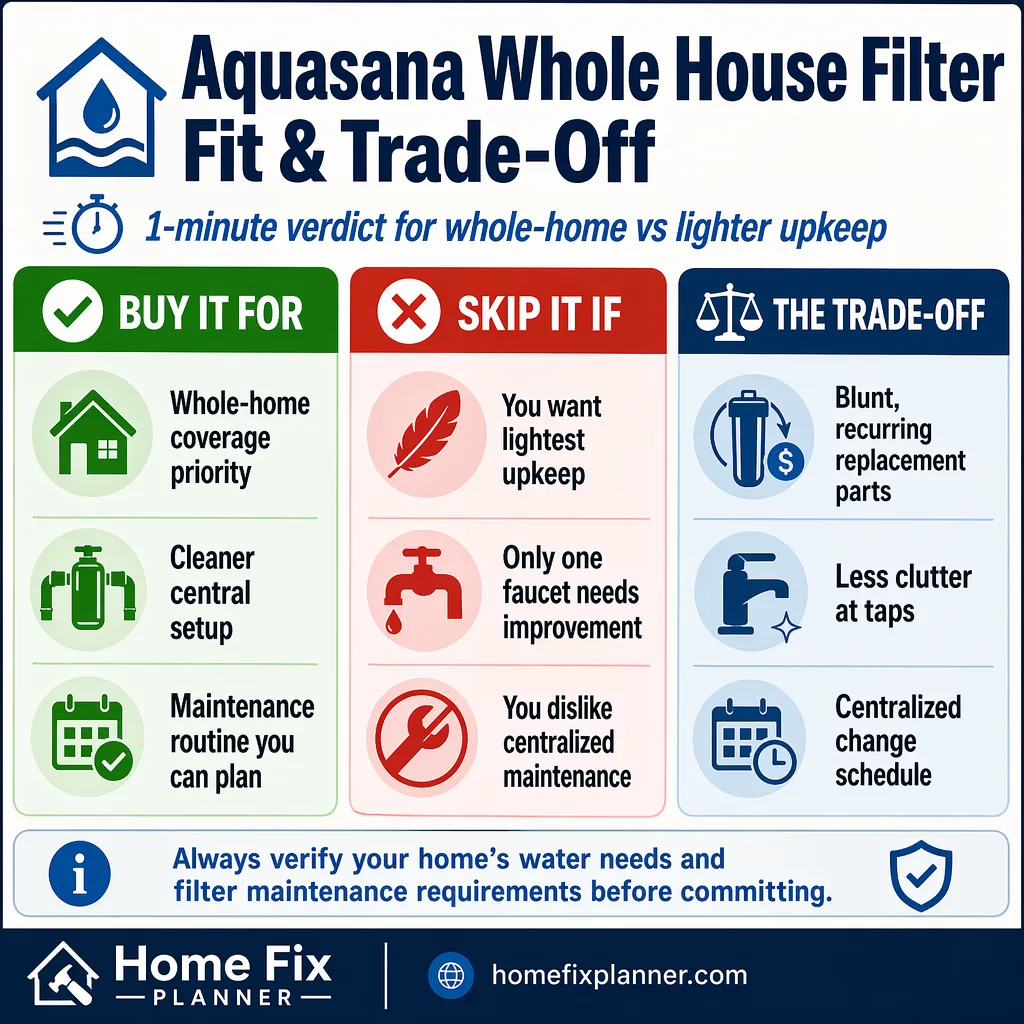 Aquasana Whole House Filter Fit & Trade-Off

1-minute verdict for whole-home vs lighter upkeep

BUY IT FOR

Whole-home coverage priority

Cleaner central setup

Maintenance routine you can plan

SKIP IT IF

You want lightest upkeep

Only one faucet needs improvement

You dislike centralized maintenance

THE TRADE-OFF

Blunt, recurring replacement parts

Less clutter at taps

Centralized change schedule

Always verify your home's water needs and filter maintenance requirements before committing.

Home Fix PLANNER

homefixplanner.com