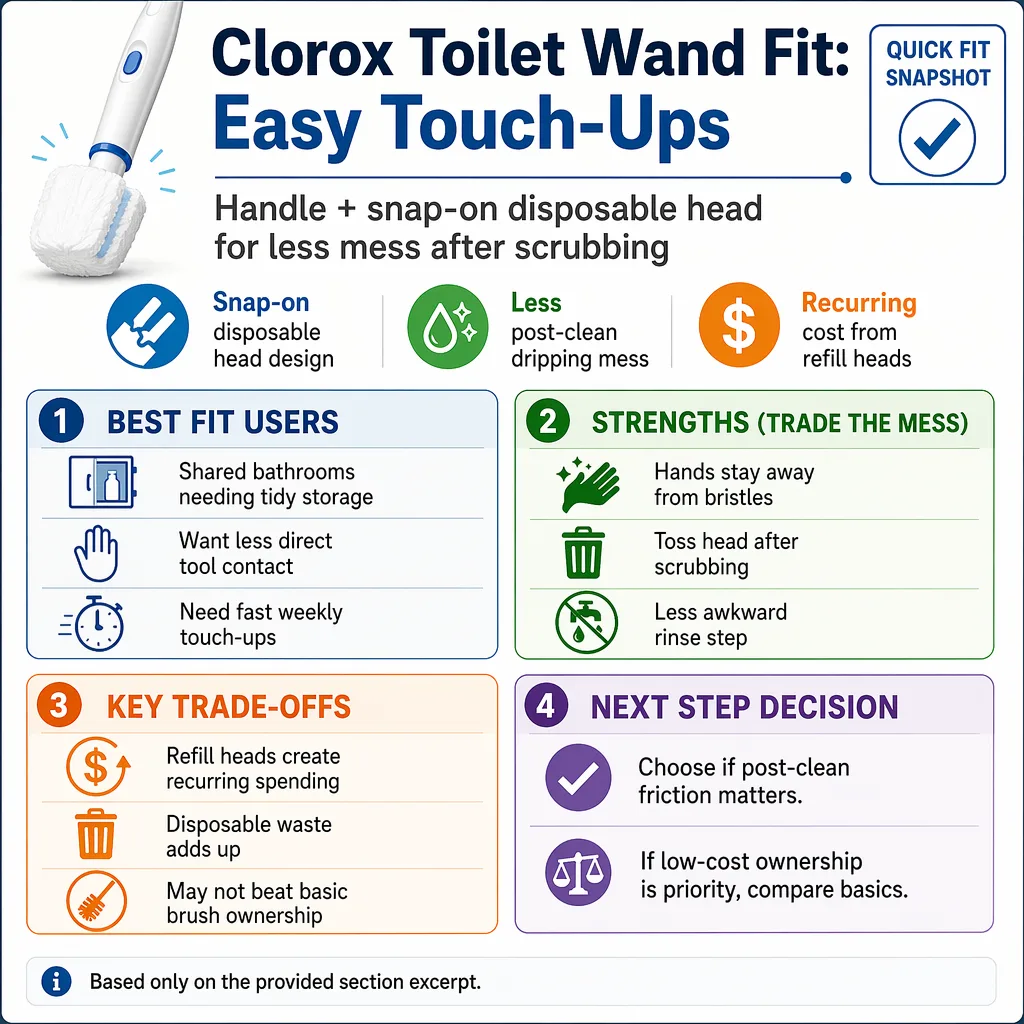 Clorox Toilet Wand Fit:
Easy Touch-Ups

QUICK FIT SNAPSHOT

Handle + snap-on disposable head for less mess after scrubbing

Snap-on disposable head design

Less post-clean dripping mess

Recurring cost from refill heads

1 BEST FIT USERS

Shared bathrooms needing tidy storage

Want less direct tool contact

Need fast weekly touch-ups

2 STRENGTHS (TRADE THE MESS)

Hands stay away from bristles

Toss head after scrubbing

Less awkward rinse step

3 KEY TRADE-OFFS

Refill heads create recurring spending

Disposable waste adds up

May not beat basic brush ownership

4 NEXT STEP DECISION

Choose if post-clean friction matters.

If low-cost ownership is priority, compare basics.

Based only on the provided section excerpt.