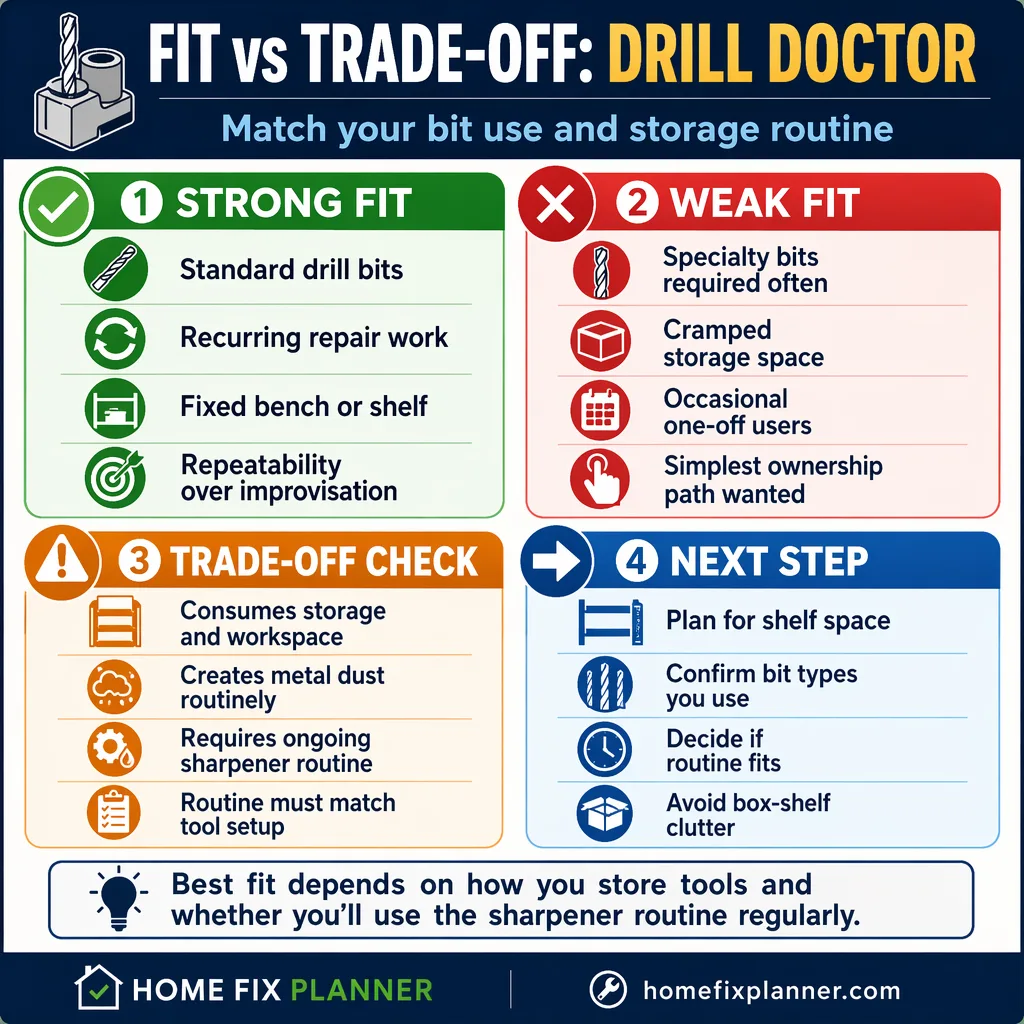 FIT vs TRADE-OFF: DRILL DOCTOR

Match your bit use and storage routine

1 STRONG FIT

Standard drill bits

Recurring repair work

Fixed bench or shelf

Repeatability over improvisation

2 WEAK FIT

Specialty bits required often

Cramped storage space

Occasional one-off users

Simplest ownership path wanted

3 TRADE-OFF CHECK

Consumes storage and workspace

Creates metal dust routinely

Requires ongoing sharpener routine

Routine must match tool setup

4 NEXT STEP

Plan for shelf space

Confirm bit types you use

Decide if routine fits

Avoid box-shelf clutter

Best fit depends on how you store tools and whether you'll use the sharpener routine regularly.

HOME FIX PLANNER

homefixplanner.com