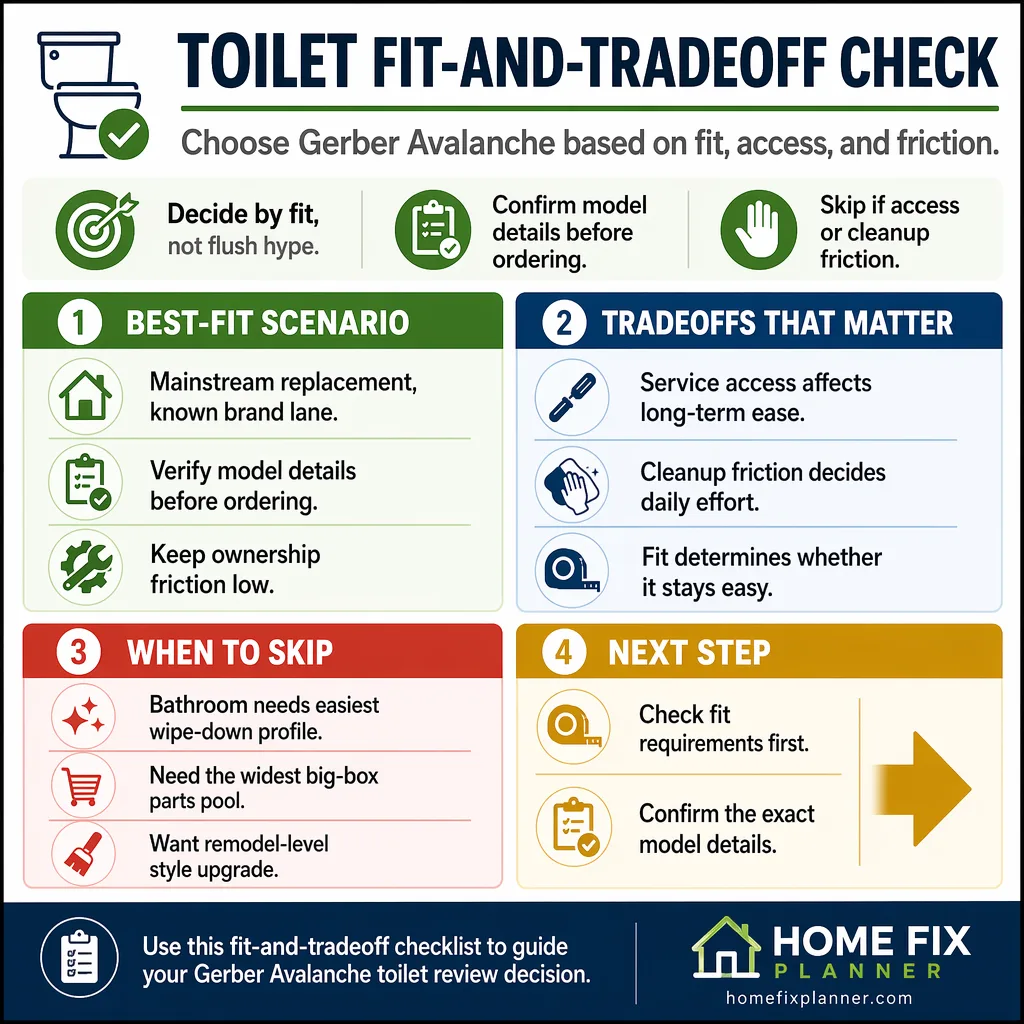 TOILET FIT-AND-TRADEOFF CHECK

Choose Gerber Avalanche based on fit, access, and friction.

Decide by fit, not flush hype.

Confirm model details before ordering.

Skip if access or cleanup friction.

1 BEST-FIT SCENARIO

Mainstream replacement, known brand lane.

Verify model details before ordering.

Keep ownership friction low.

2 TRADEOFFS THAT MATTER

Service access affects long-term ease.

Cleanup friction decides daily effort.

Fit determines whether it stays easy.

3 WHEN TO SKIP

Bathroom needs easiest wipe-down profile.

Need the widest big-box parts pool.

Want remodel-level style upgrade.

4 NEXT STEP

Check fit requirements first.

Confirm the exact model details.

Use this fit-and-tradeoff checklist to guide your Gerber Avalanche toilet review decision.

HOME FIX PLANNER

homefixplanner.com