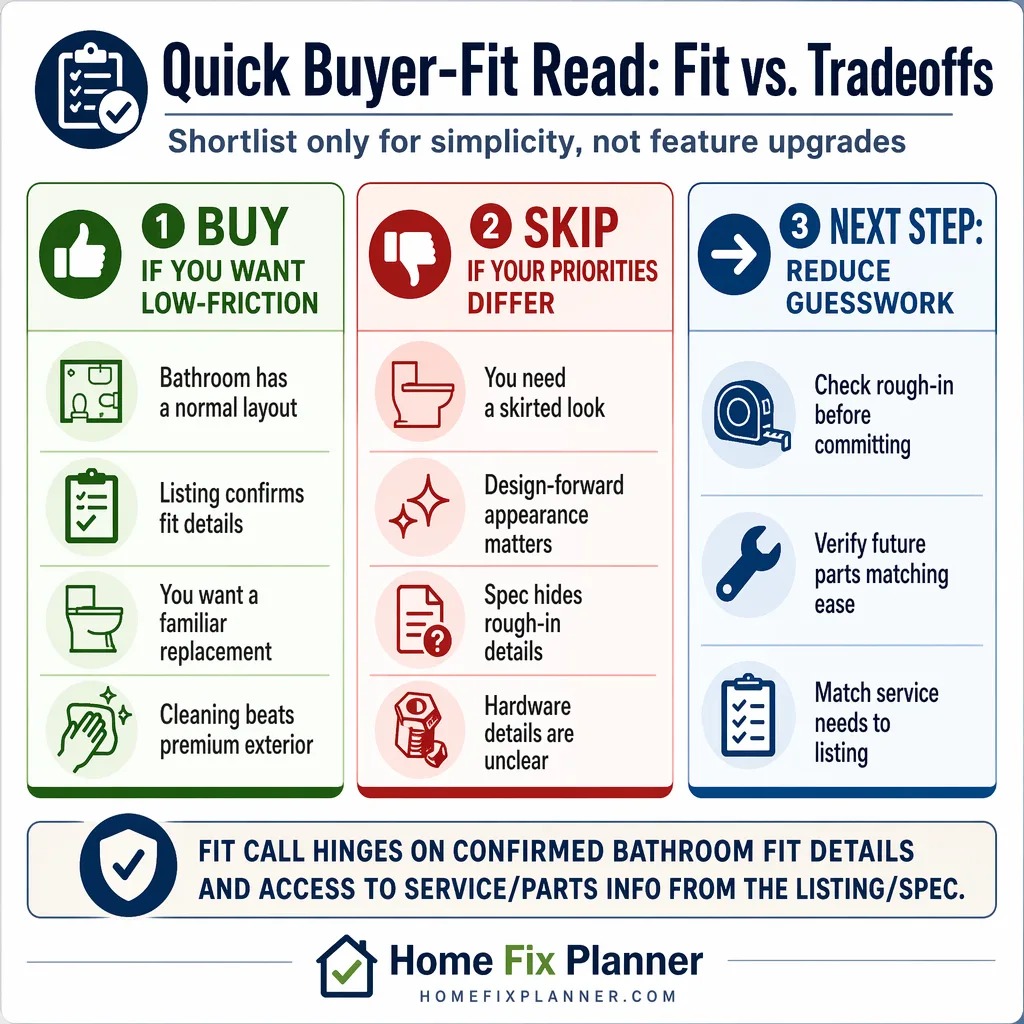 Quick Buyer-Fit Read: Fit vs. Tradeoffs

Shortlist only for simplicity, not feature upgrades

1 BUY
IF YOU WANT LOW-FRICTION

Bathroom has a normal layout

Listing confirms fit details

You want a familiar replacement

Cleaning beats premium exterior

2 SKIP
IF YOUR PRIORITIES DIFFER

You need a skirted look

Design-forward appearance matters

Spec hides rough-in details

Hardware details are unclear

3 NEXT STEP:
REDUCE GUESSWORK

Check rough-in before committing

Verify future parts matching ease

Match service needs to listing

FIT CALL HINGES ON CONFIRMED BATHROOM FIT DETAILS AND ACCESS TO SERVICE/PARTS INFO FROM THE LISTING/SPEC.

Home Fix Planner
HOMEFIXPLANNER.COM