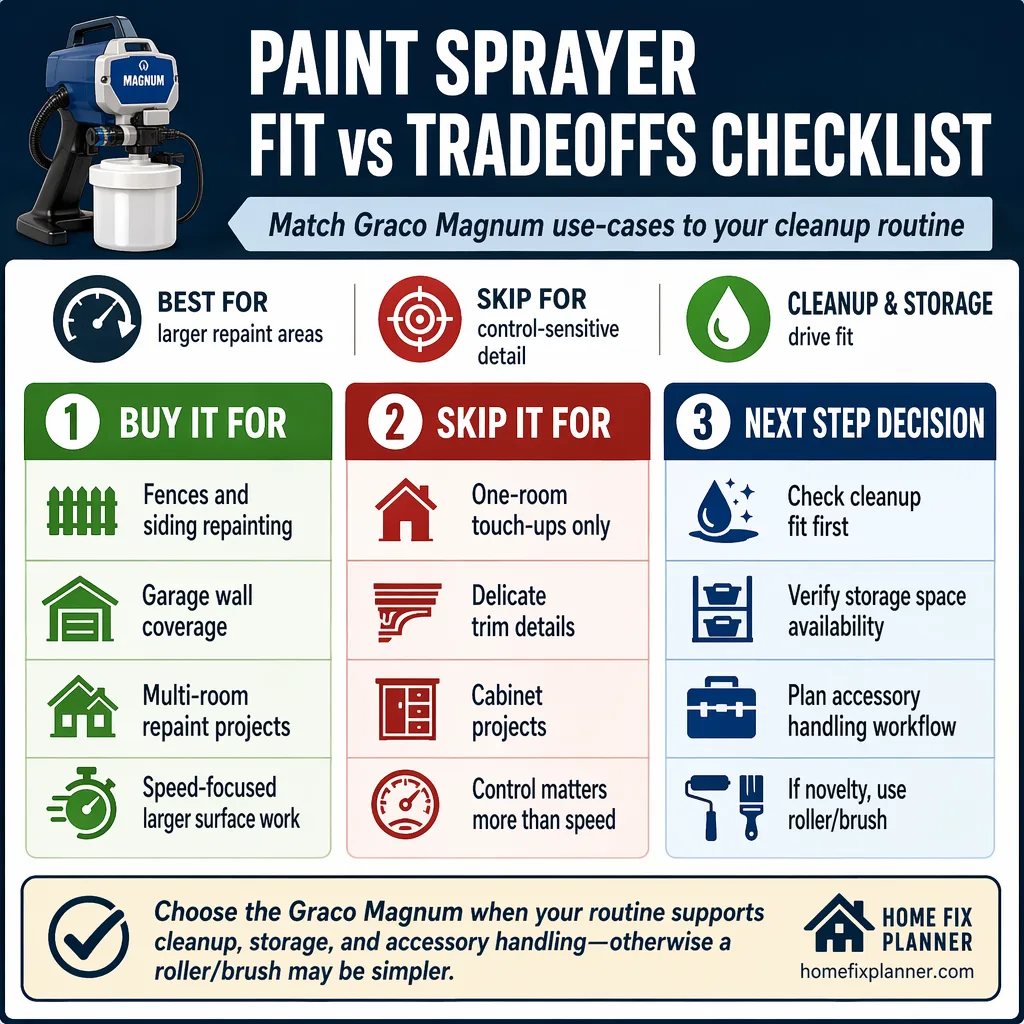 MAGNUM

PAINT SPRAYER FIT vs TRADEOFFS CHECKLIST

Match Graco Magnum use-cases to your cleanup routine

BEST FOR
larger repaint areas

SKIP FOR
control-sensitive detail

CLEANUP & STORAGE
drive fit

1 BUY IT FOR

Fences and siding repainting

Garage wall coverage

Multi-room repaint projects

Speed-focused larger surface work

2 SKIP IT FOR

One-room touch-ups only

Delicate trim details

Cabinet projects

Control matters more than speed

3 NEXT STEP DECISION

Check cleanup fit first

Verify storage space availability

Plan accessory handling workflow

If novelty, use roller/brush

Choose the Graco Magnum when your routine supports cleanup, storage, and accessory handling—otherwise a roller/brush may be simpler.

HOME FIX PLANNER
homefixplanner.com