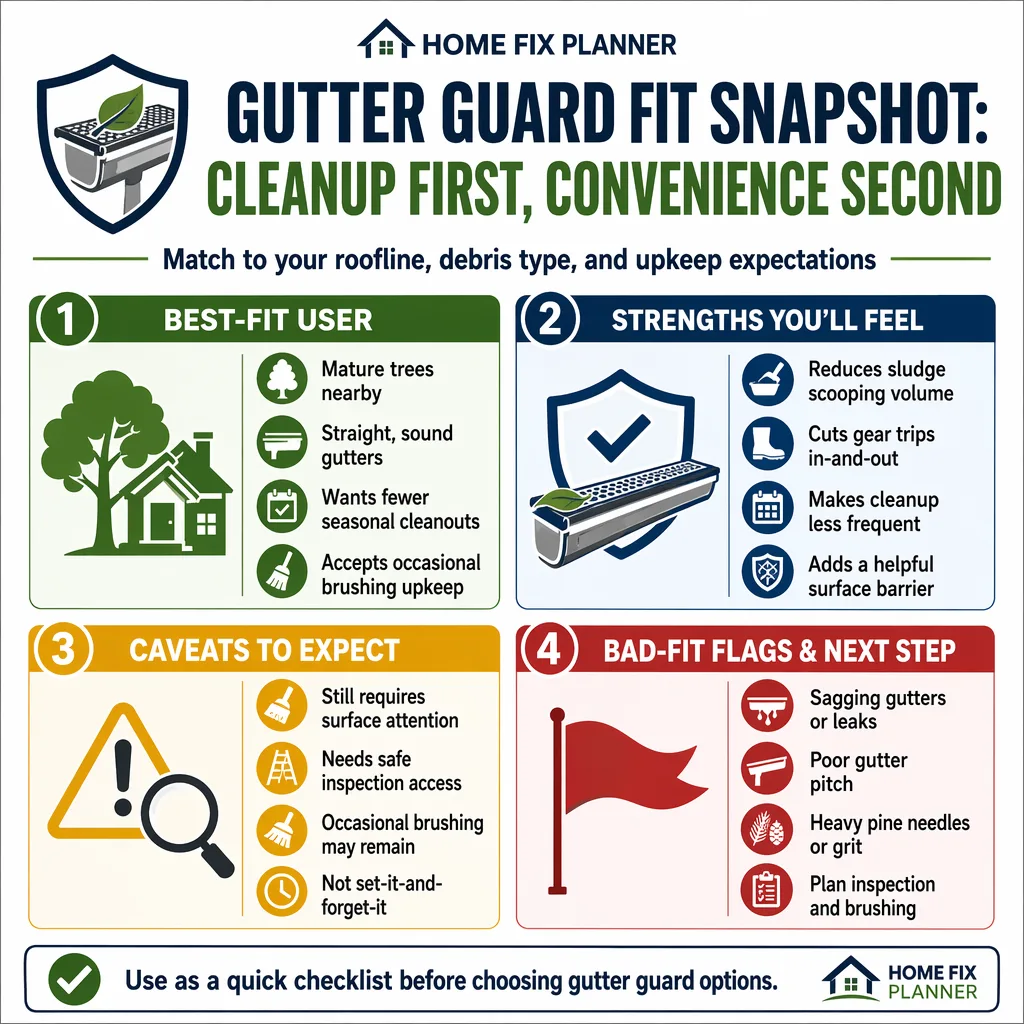 HOME FIX PLANNER

GUTTER GUARD FIT SNAPSHOT:
CLEANUP FIRST, CONVENIENCE SECOND

Match to your roofline, debris type, and upkeep expectations

1 BEST-FIT USER

Mature trees nearby

Straight, sound gutters

Wants fewer seasonal cleanouts

Accepts occasional brushing upkeep

2 STRENGTHS YOU'LL FEEL

Reduces sludge scooping volume

Cuts gear trips in-and-out

Makes cleanup less frequent

Adds a helpful surface barrier

3 CAVEATS TO EXPECT

Still requires surface attention

Needs safe inspection access

Occasional brushing may remain

Not set-it-and-forget-it

4 BAD-FIT FLAGS & NEXT STEP

Sagging gutters or leaks

Poor gutter pitch

Heavy pine needles or grit

Plan inspection and brushing

Use as a quick checklist before choosing gutter guard options.

HOME FIX PLANNER