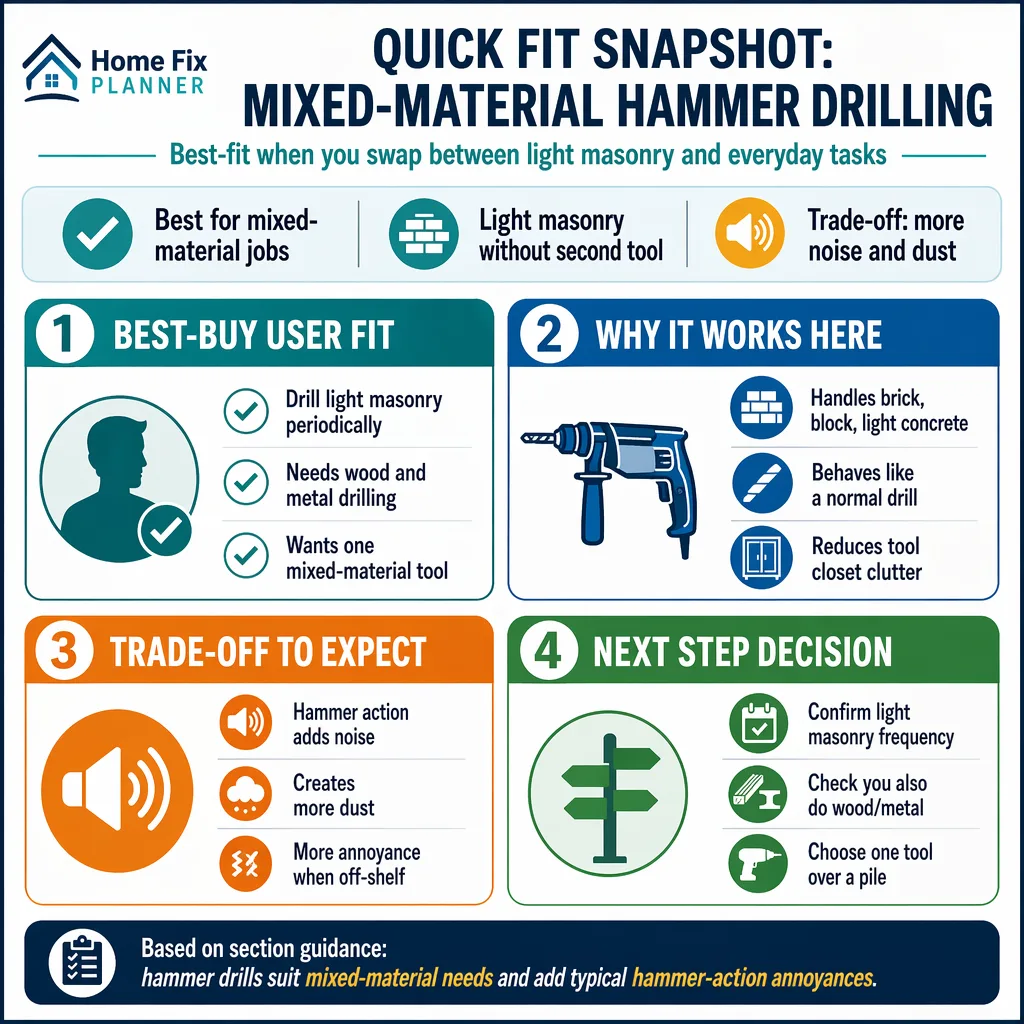 Home Fix PLANNER

QUICK FIT SNAPSHOT: MIXED-MATERIAL HAMMER DRILLING

Best-fit when you swap between light masonry and everyday tasks

Best for mixed-material jobs

Light masonry without second tool

Trade-off: more noise and dust

1 BEST-BUY USER FIT

Drill light masonry periodically

Needs wood and metal drilling

Wants one mixed-material tool

2 WHY IT WORKS HERE

Handles brick, block, light concrete

Behaves like a normal drill

Reduces tool closet clutter

3 TRADE-OFF TO EXPECT

Hammer action adds noise

Creates more dust

More annoyance when off-shelf

4 NEXT STEP DECISION

Confirm light masonry frequency

Check you also do wood/metal

Choose one tool over a pile

Based on section guidance: hammer drills suit mixed-material needs and add typical hammer-action annoyances.