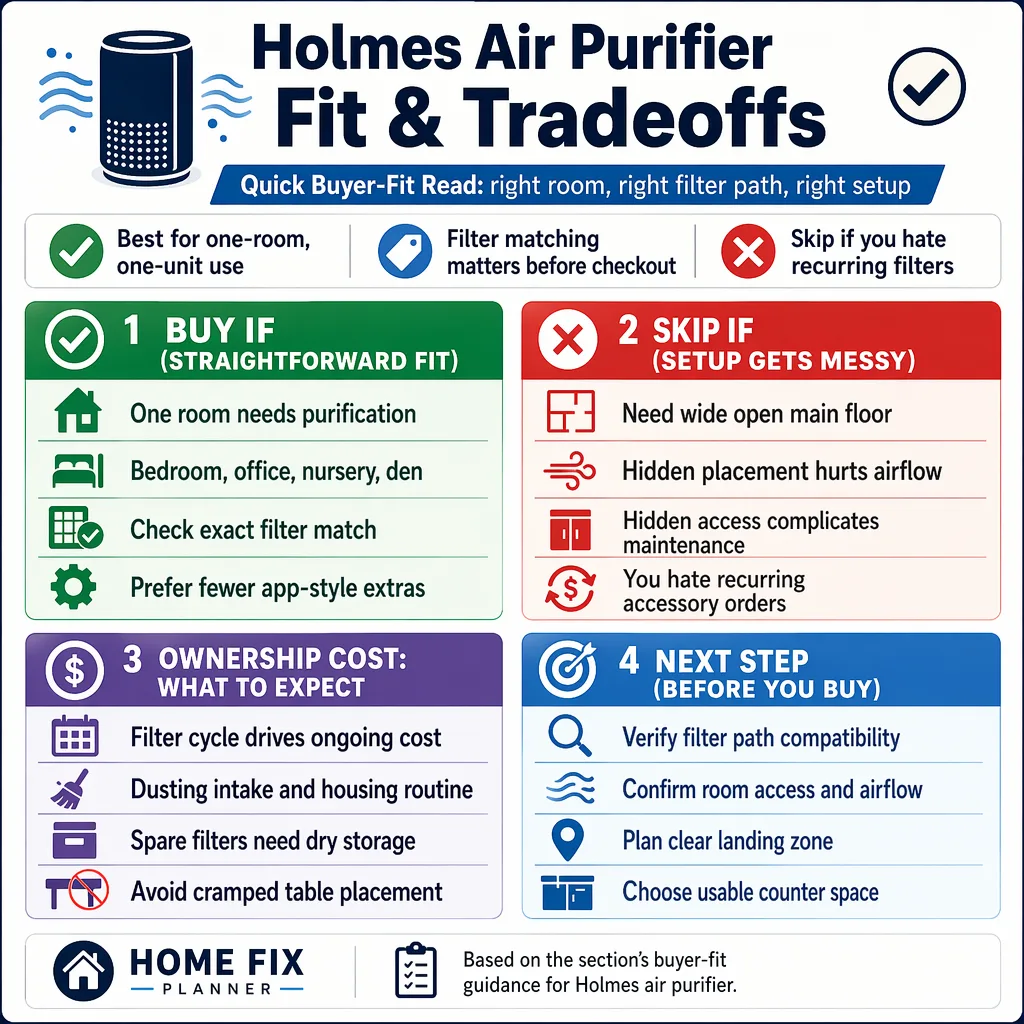 Holmes Air Purifier
Fit & Tradeoffs

Quick Buyer-Fit Read: right room, right filter path, right setup

Best for one-room, one-unit use

Filter matching matters before checkout

Skip if you hate recurring filters

1 BUY IF (STRAIGHTFORWARD FIT)

One room needs purification

Bedroom, office, nursery, den

Check exact filter match

Prefer fewer app-style extras

2 SKIP IF (SETUP GETS MESSY)

Need wide open main floor

Hidden placement hurts airflow

Hidden access complicates maintenance

You hate recurring accessory orders

3 OWNERSHIP COST: WHAT TO EXPECT

Filter cycle drives ongoing cost

Dusting intake and housing routine

Spare filters need dry storage

Avoid cramped table placement

4 NEXT STEP (BEFORE YOU BUY)

Verify filter path compatibility

Confirm room access and airflow

Plan clear landing zone

Choose usable counter space

HOME FIX PLANNER

Based on the section's buyer-fit guidance for Holmes air purifier.