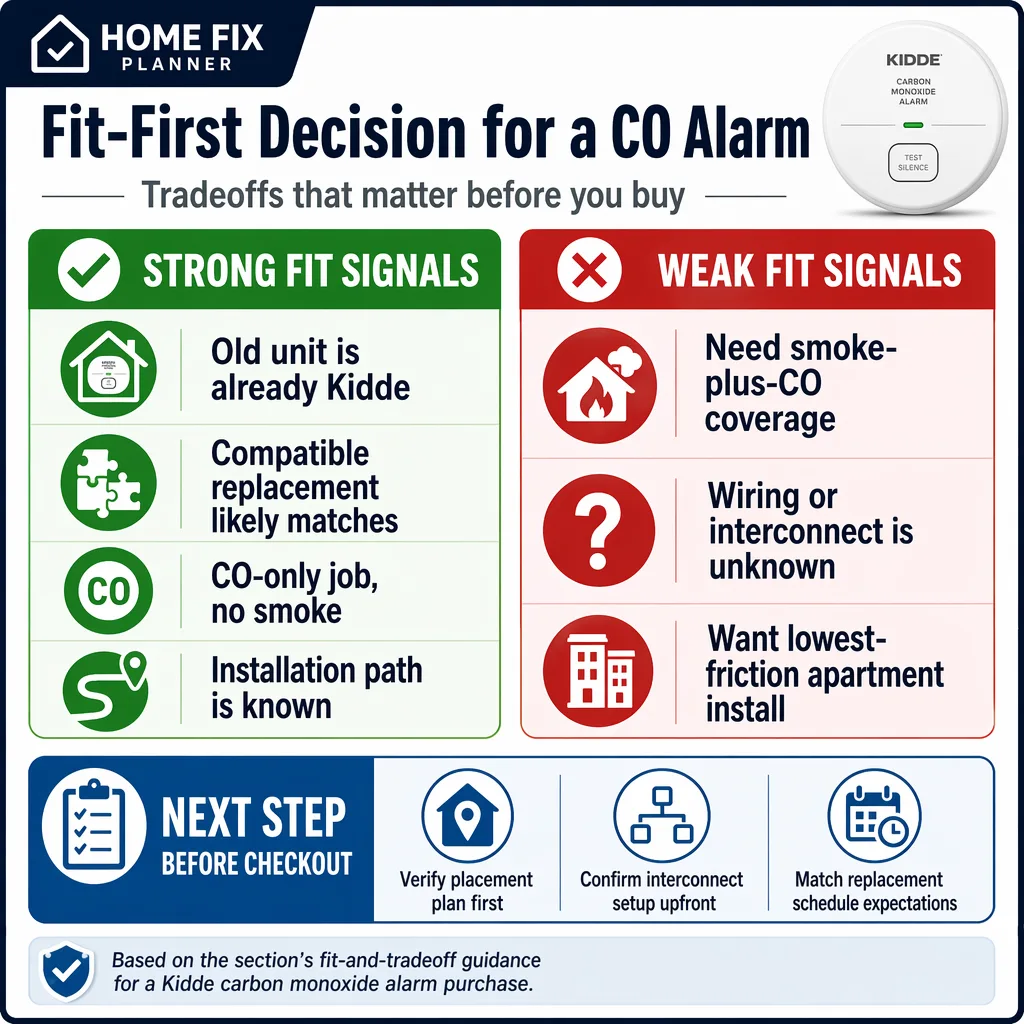 HOME FIX PLANNER

KIDDE
CARBON MONOXIDE ALARM
TEST SILENCE

Fit-First Decision for a CO Alarm

Tradeoffs that matter before you buy

STRONG FIT SIGNALS

Old unit is already Kidde

Compatible replacement likely matches

CO
CO-only job, no smoke

Installation path is known

WEAK FIT SIGNALS

Need smoke-plus-CO coverage

Wiring or interconnect is unknown

Want lowest-friction apartment install

NEXT STEP BEFORE CHECKOUT

Verify placement plan first

Confirm interconnect setup upfront

Match replacement schedule expectations

Based on the section's fit-and-tradeoff guidance for a Kidde carbon monoxide alarm purchase.