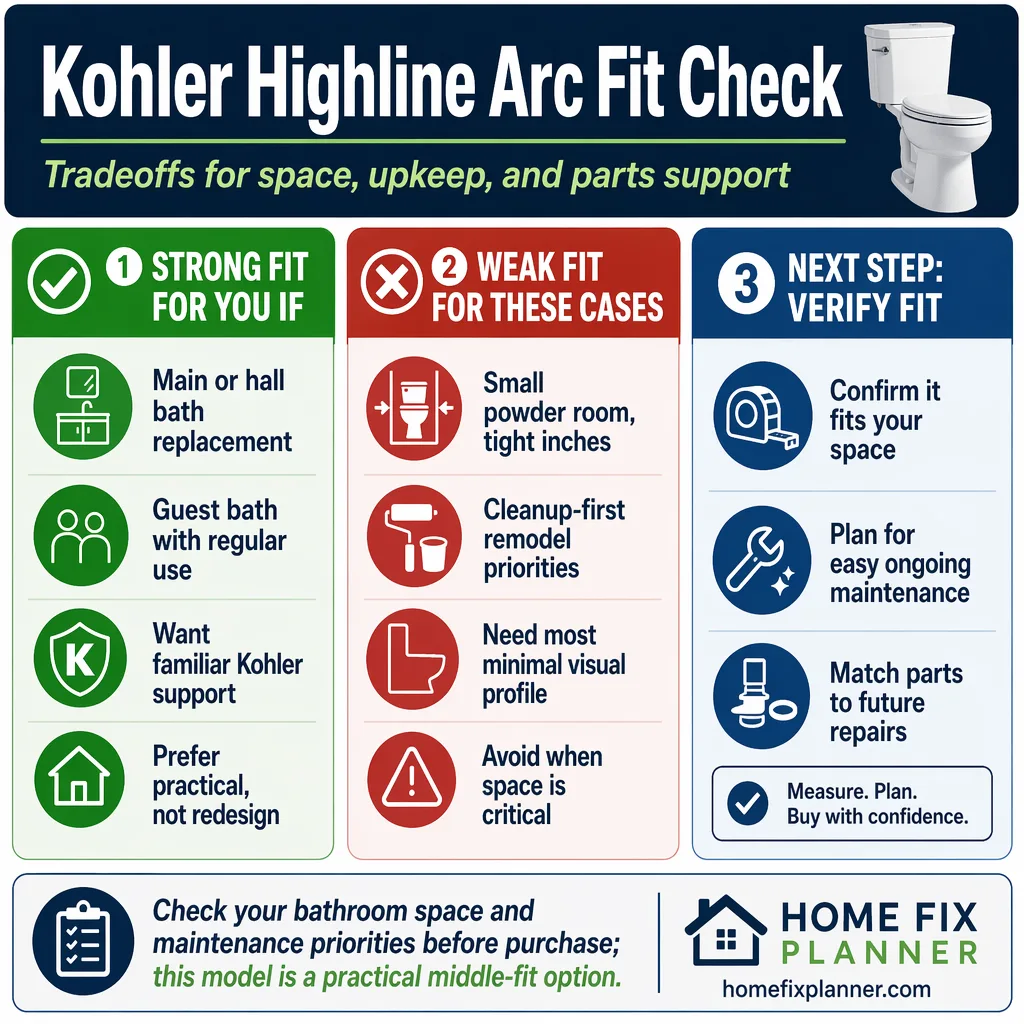 Kohler Highline Arc Fit Check

Tradeoffs for space, upkeep, and parts support

1 STRONG FIT FOR YOU IF

Main or hall bath replacement

Guest bath with regular use

K

Want familiar Kohler support

Prefer practical, not redesign

2 WEAK FIT FOR THESE CASES

Small powder room, tight inches

Cleanup-first remodel priorities

Need most minimal visual profile

Avoid when space is critical

3 NEXT STEP: VERIFY FIT

Confirm it fits your space

Plan for easy ongoing maintenance

Match parts to future repairs

Measure. Plan. Buy with confidence.

Check your bathroom space and maintenance priorities before purchase; this model is a practical middle-fit option.

HOME FIX PLANNER

homefixplanner.com