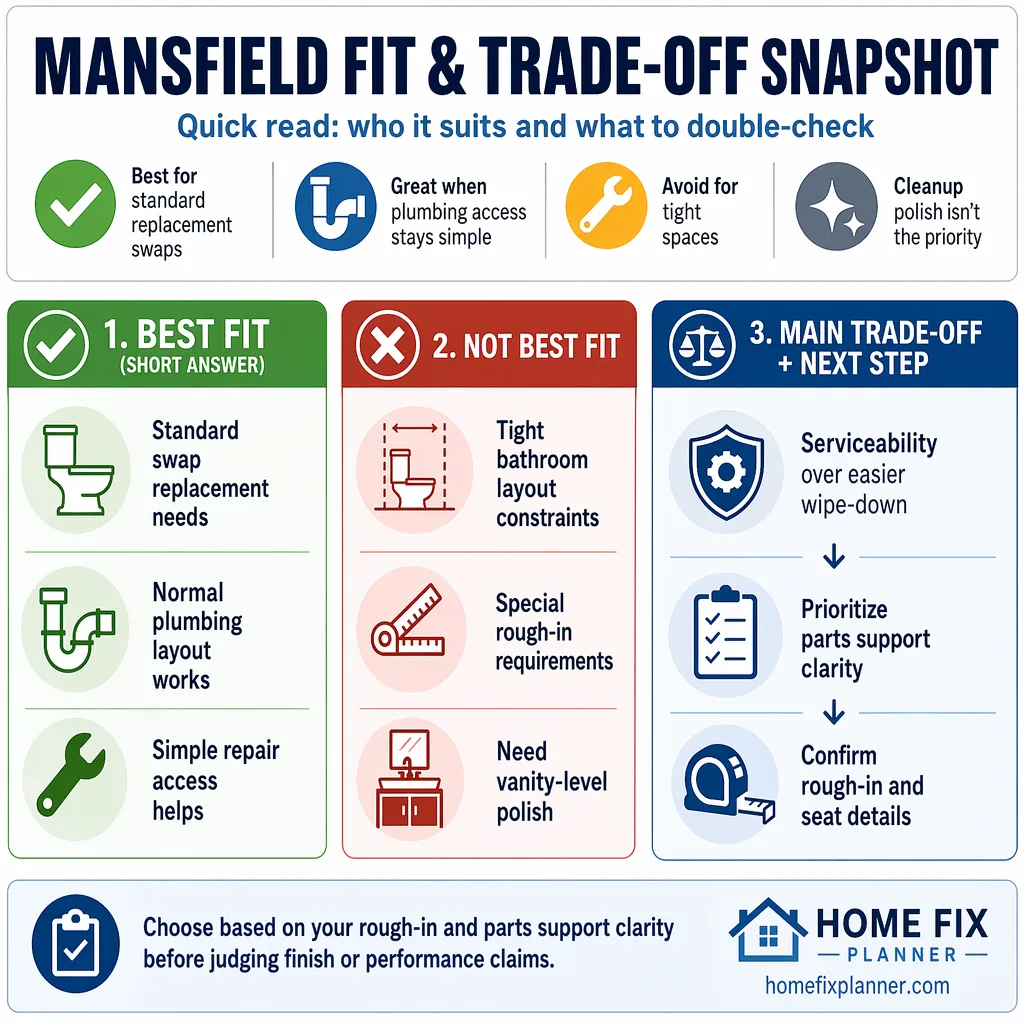 MANSFIELD FIT & TRADE-OFF SNAPSHOT

Quick read: who it suits and what to double-check

Best for standard replacement swaps

Great when plumbing access stays simple

Avoid for tight spaces

Cleanup polish isn't the priority

1. BEST FIT (SHORT ANSWER)

Standard swap replacement needs

Normal plumbing layout works

Simple repair access helps

2. NOT BEST FIT

Tight bathroom layout constraints

Special rough-in requirements

Need vanity-level polish

3. MAIN TRADE-OFF + NEXT STEP

Serviceability over easier wipe-down

Prioritize parts support clarity

Confirm rough-in and seat details

Choose based on your rough-in and parts support clarity before judging finish or performance claims.

HOME FIX PLANNER

homefixplanner.com