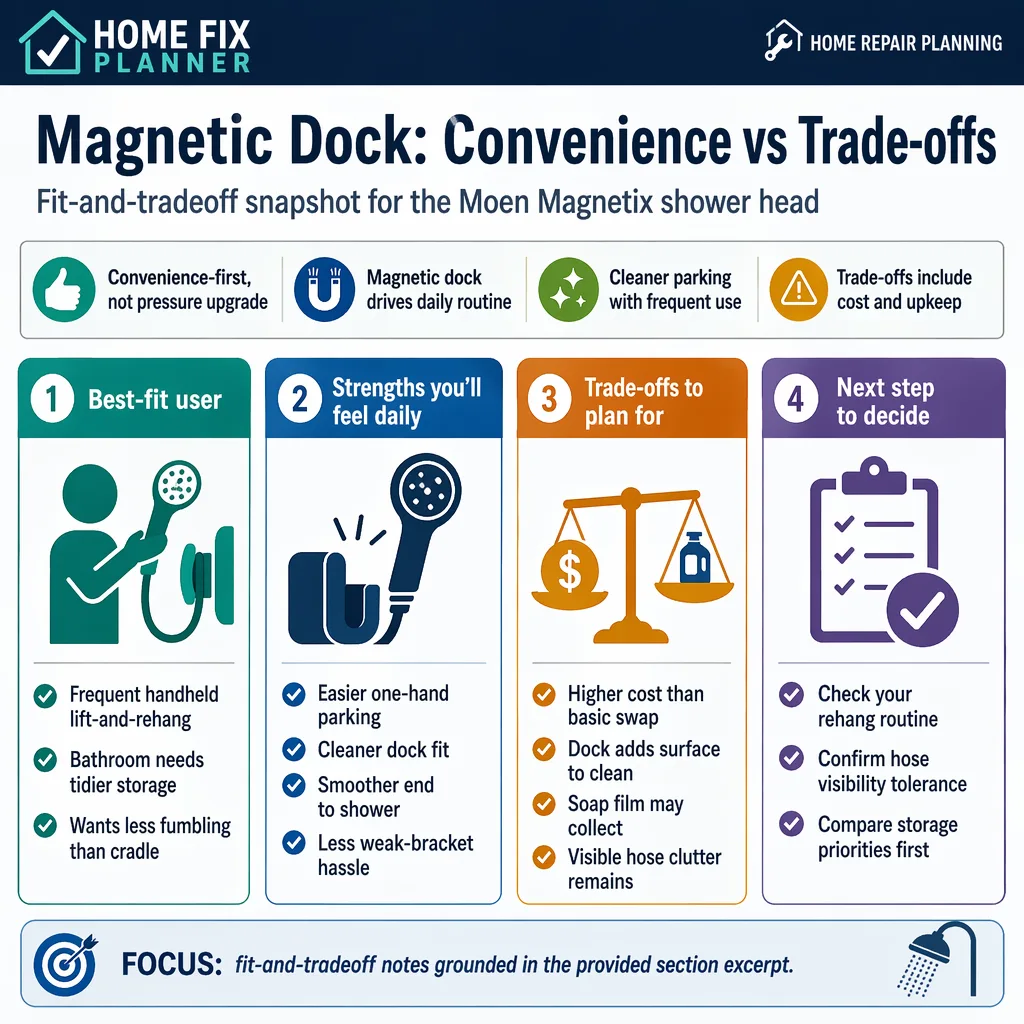 HOME FIX PLANNER

HOME REPAIR PLANNING

Magnetic Dock: Convenience vs Trade-offs

Fit-and-tradeoff snapshot for the Moen Magnetix shower head

Convenience-first, not pressure upgrade

Magnetic dock drives daily routine

Cleaner parking with frequent use

Trade-offs include cost and upkeep

1 Best-fit user

Frequent handheld lift-and-rehang

Bathroom needs tidier storage

Wants less fumbling than cradle

2 Strengths you'll feel daily

Easier one-hand parking

Cleaner dock fit

Smoother end to shower

Less weak-bracket hassle

3 Trade-offs to plan for

$

Higher cost than basic swap

Dock adds surface to clean

Soap film may collect

Visible hose clutter remains

4 Next step to decide

Check your rehang routine

Confirm hose visibility tolerance

Compare storage priorities first

FOCUS: fit-and-tradeoff notes grounded in the provided section excerpt.