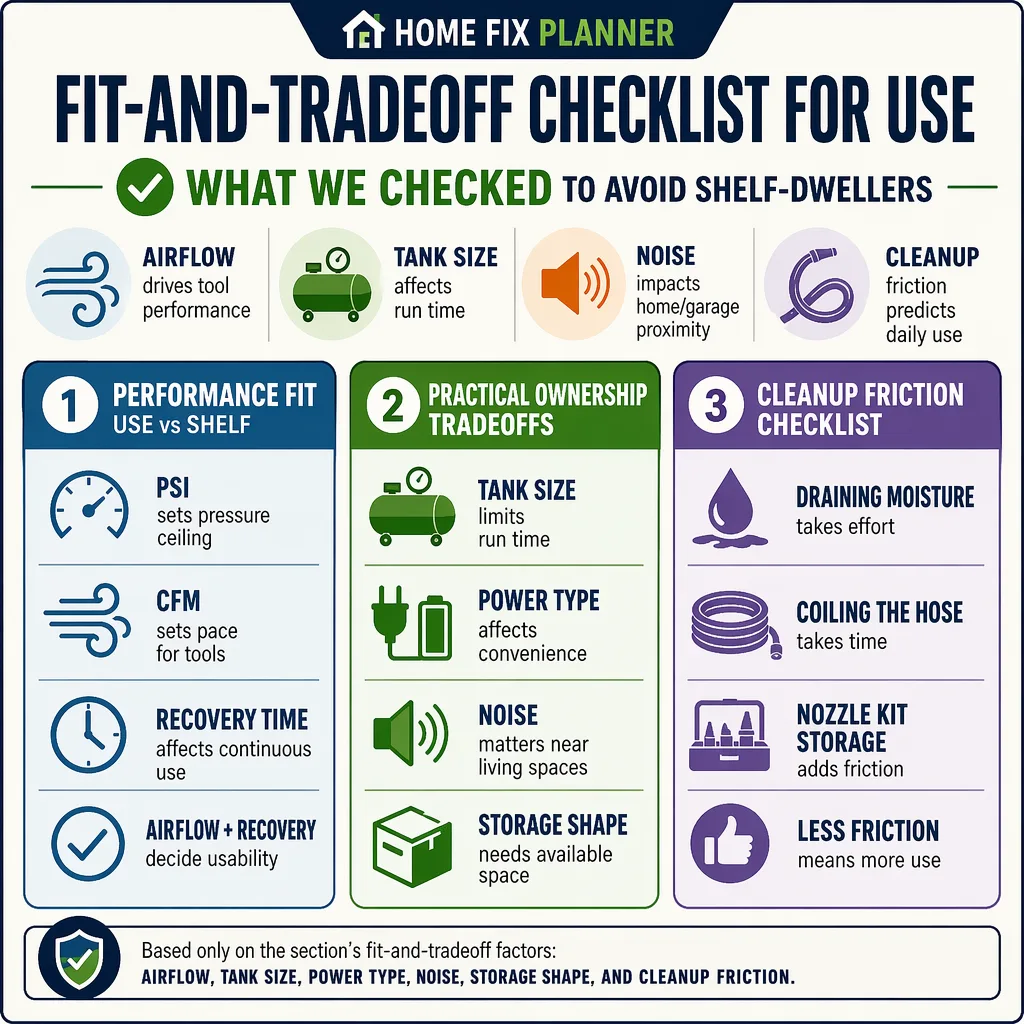 HOME FIX PLANNER

FIT-AND-TRADEOFF CHECKLIST FOR USE

WHAT WE CHECKED TO AVOID SHELF-DWELLERS

AIRFLOW
drives tool performance

TANK SIZE
affects run time

NOISE
impacts home/garage proximity

CLEANUP
friction predicts daily use

1 PERFORMANCE FIT
USE vs SHELF

PSI
sets pressure ceiling

CFM
sets pace for tools

RECOVERY TIME
affects continuous use

AIRFLOW + RECOVERY
decide usability

2 PRACTICAL OWNERSHIP TRADEOFFS

TANK SIZE
limits run time

POWER TYPE
affects convenience

NOISE
matters near living spaces

STORAGE SHAPE
needs available space

3 CLEANUP FRICTION CHECKLIST

DRAINING MOISTURE
takes effort

COILING THE HOSE
takes time

NOZZLE KIT STORAGE
adds friction

LESS FRICTION
means more use

Based only on the section's fit-and-tradeoff factors:
AIRFLOW, TANK SIZE, POWER TYPE, NOISE, STORAGE SHAPE, AND CLEANUP FRICTION.