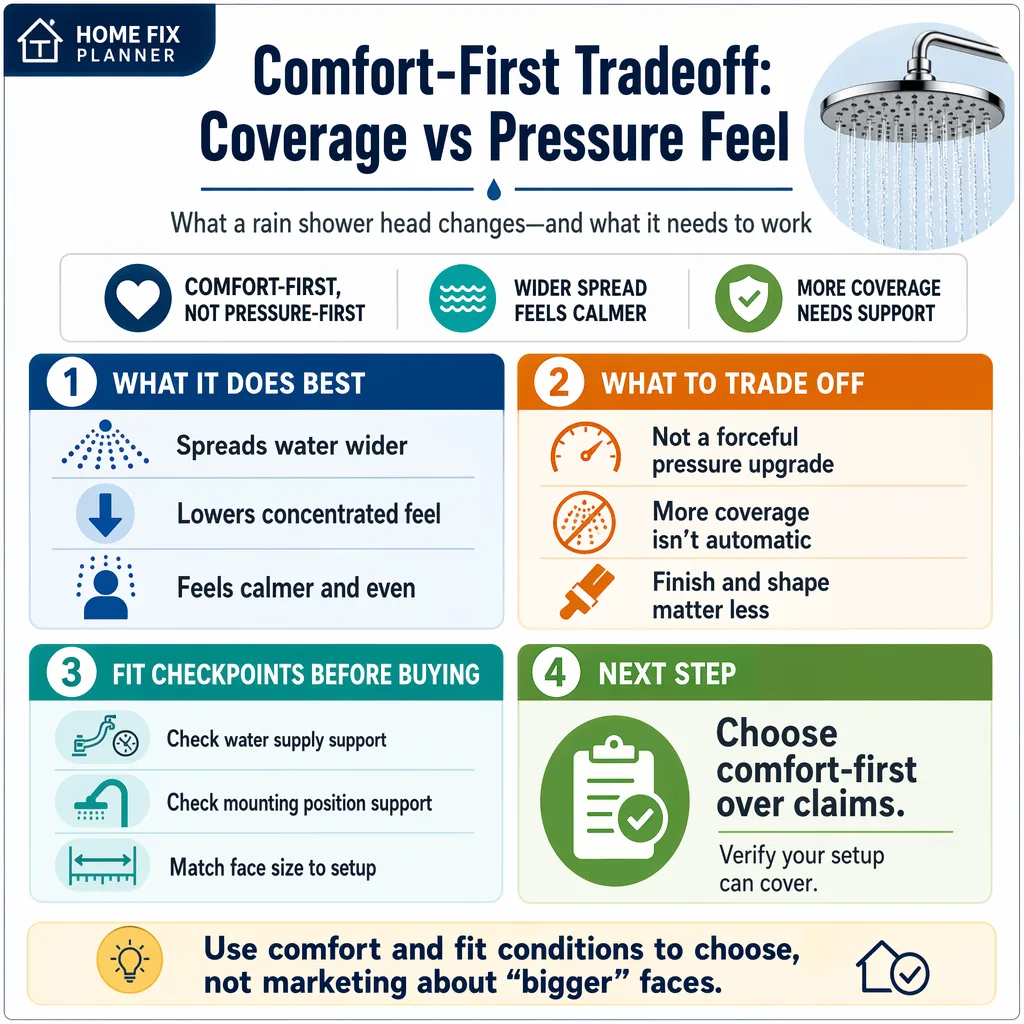 HOME FIX PLANNER

Comfort-First Tradeoff: Coverage vs Pressure Feel

What a rain shower head changes—and what it needs to work

COMFORT-FIRST, NOT PRESSURE-FIRST

WIDER SPREAD FEELS CALMER

MORE COVERAGE NEEDS SUPPORT

1 WHAT IT DOES BEST

Spreads water wider

Lowers concentrated feel

Feels calmer and even

2 WHAT TO TRADE OFF

Not a forceful pressure upgrade

More coverage isn't automatic

Finish and shape matter less

3 FIT CHECKPOINTS BEFORE BUYING

Check water supply support

Check mounting position support

Match face size to setup

4 NEXT STEP

Choose comfort-first over claims.

Verify your setup can cover.

Use comfort and fit conditions to choose, not marketing about "bigger" faces.