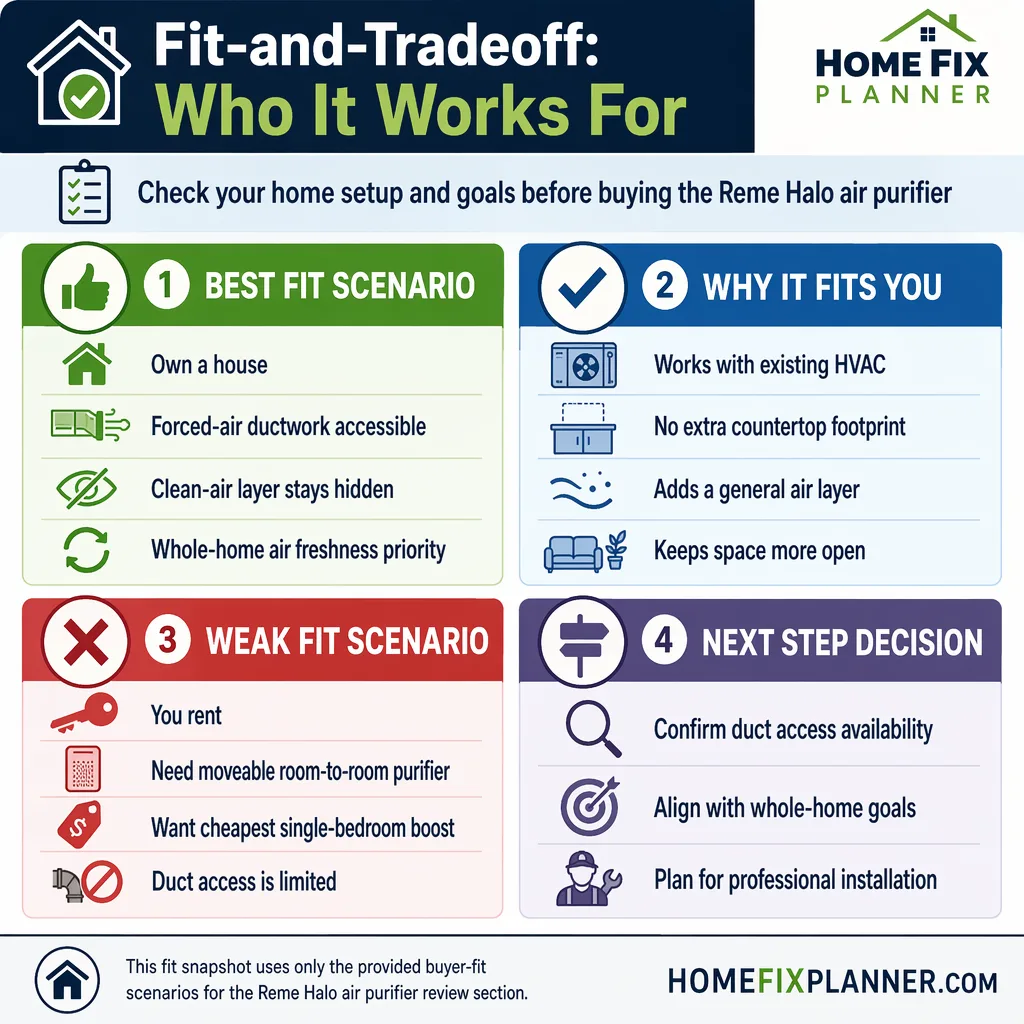 Fit-and-Tradeoff: Who It Works For

HOME FIX PLANNER

Check your home setup and goals before buying the Reme Halo air purifier

1 BEST FIT SCENARIO

Own a house

Forced-air ductwork accessible

Clean-air layer stays hidden

Whole-home air freshness priority

2 WHY IT FITS YOU

Works with existing HVAC

No extra countertop footprint

Adds a general air layer

Keeps space more open

3 WEAK FIT SCENARIO

You rent

Need moveable room-to-room purifier

Want cheapest single-bedroom boost

Duct access is limited

4 NEXT STEP DECISION

Confirm duct access availability

Align with whole-home goals

Plan for professional installation

This fit snapshot uses only the provided buyer-fit scenarios for the Reme Halo air purifier review section.

HOMEFIXPLANNER.COM