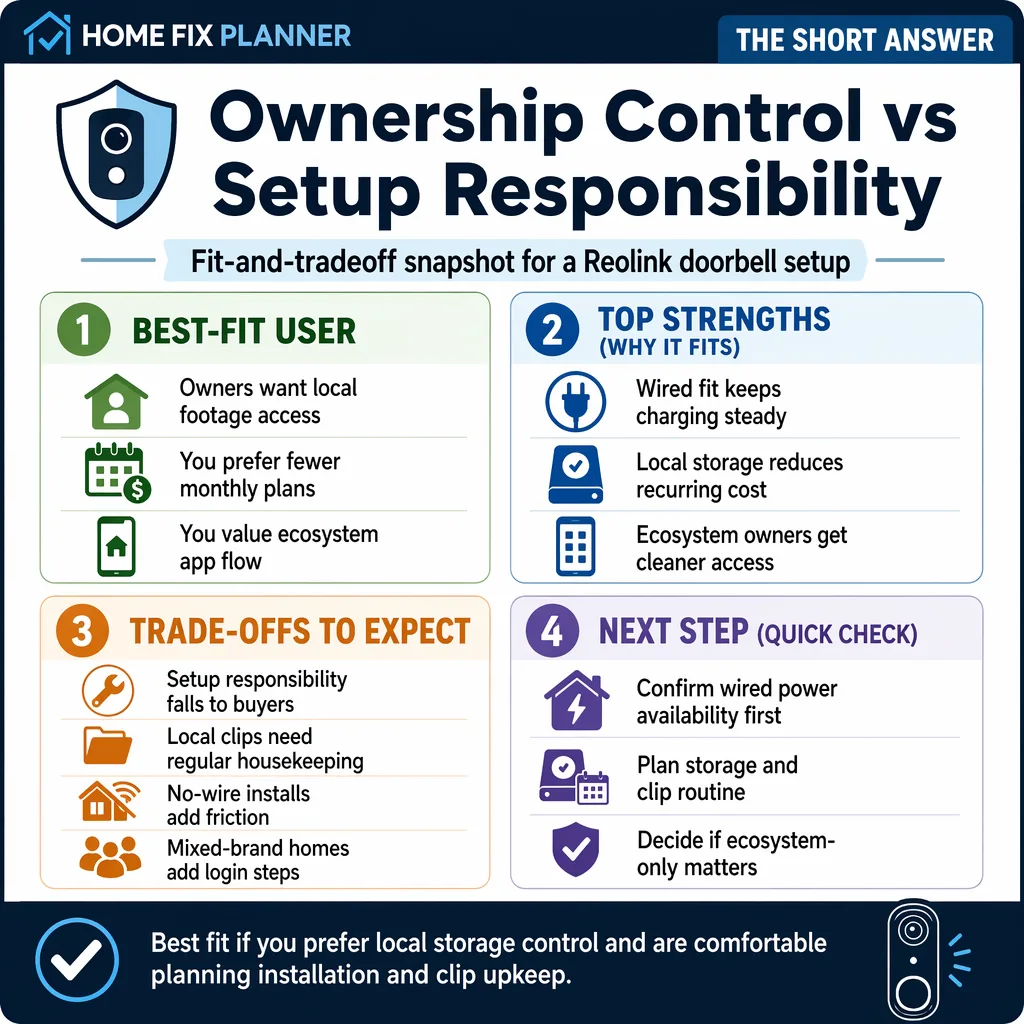 HOME FIX PLANNER

THE SHORT ANSWER

Ownership Control vs Setup Responsibility

Fit-and-tradeoff snapshot for a Reolink doorbell setup

1 BEST-FIT USER

Owners want local footage access

You prefer fewer monthly plans

You value ecosystem app flow

2 TOP STRENGTHS (WHY IT FITS)

Wired fit keeps charging steady

Local storage reduces recurring cost

Ecosystem owners get cleaner access

3 TRADE-OFFS TO EXPECT

Setup responsibility falls to buyers

Local clips need regular housekeeping

No-wire installs add friction

Mixed-brand homes add login steps

4 NEXT STEP (QUICK CHECK)

Confirm wired power availability first

Plan storage and clip routine

Decide if ecosystem-only matters

Best fit if you prefer local storage control and are comfortable planning installation and clip upkeep.