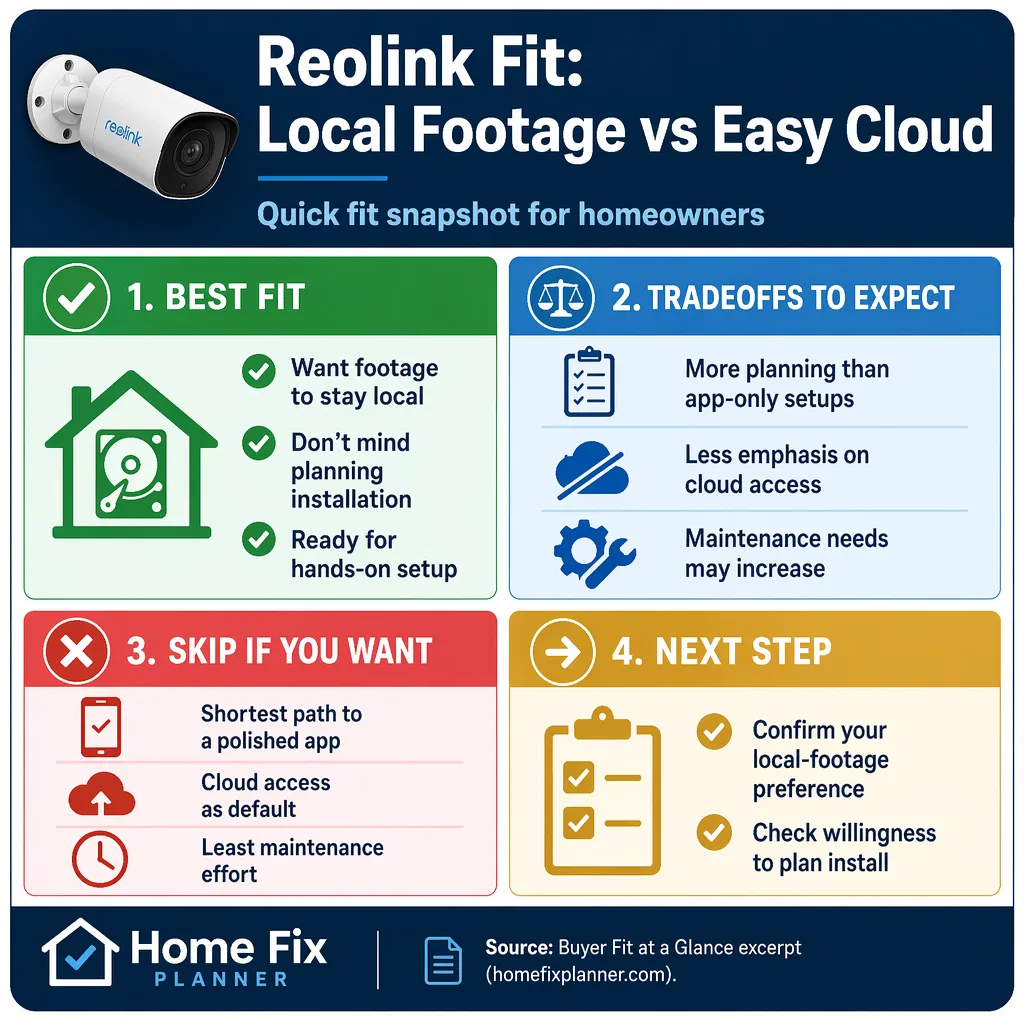 reolink

Reolink Fit:
Local Footage vs Easy Cloud

Quick fit snapshot for homeowners

1. BEST FIT

Want footage to stay local

Don't mind planning installation

Ready for hands-on setup

2. TRADEOFFS TO EXPECT

More planning than app-only setups

Less emphasis on cloud access

Maintenance needs may increase

3. SKIP IF YOU WANT

Shortest path to a polished app

Cloud access as default

Least maintenance effort

4. NEXT STEP

Confirm your local-footage preference

Check willingness to plan install

Home Fix
PLANNER

Source: Buyer Fit at a Glance excerpt (homefixplanner.com).