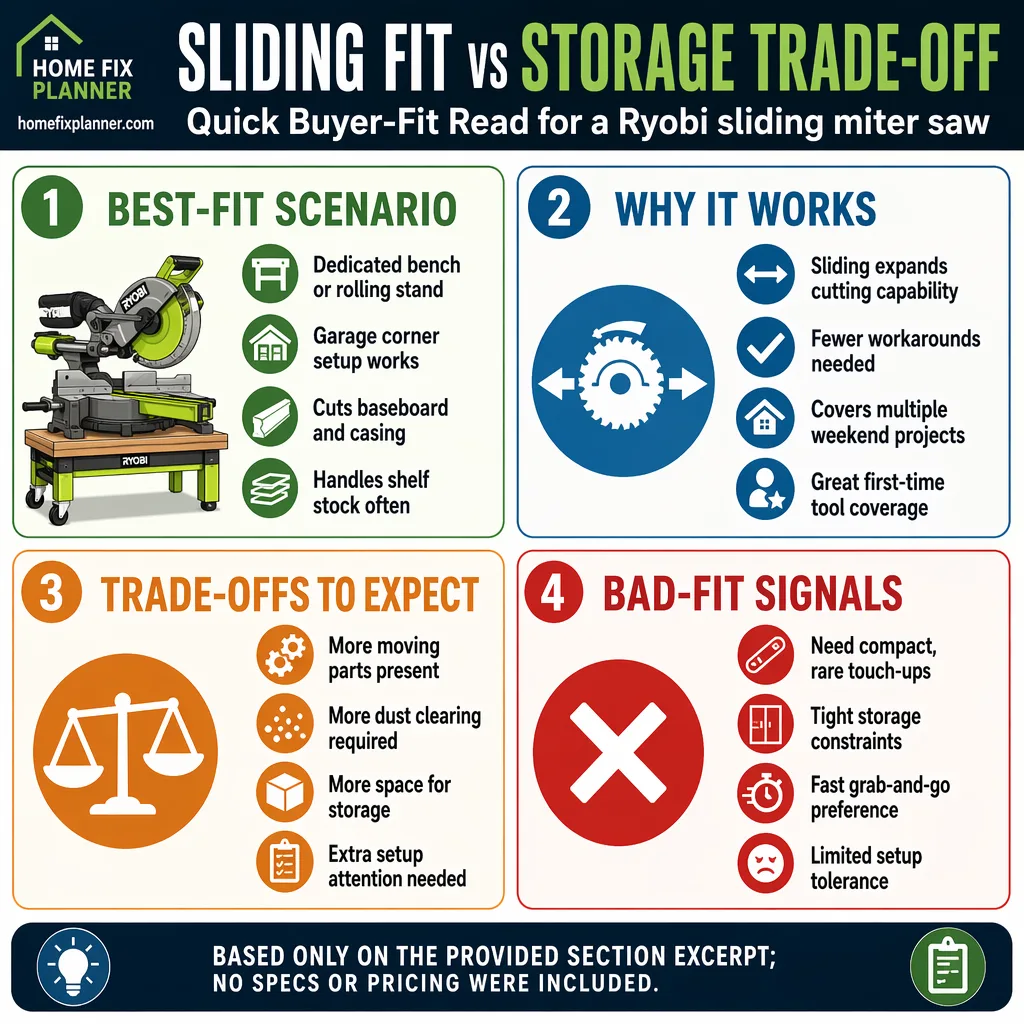 HOME FIX PLANNER
homefixplanner.com

SLIDING FIT VS STORAGE TRADE-OFF
Quick Buyer-Fit Read for a Ryobi sliding miter saw

1 BEST-FIT SCENARIO

RYOBI
RYOBI

Dedicated bench or rolling stand
Garage corner setup works
Cuts baseboard and casing
Handles shelf stock often

2 WHY IT WORKS

Sliding expands cutting capability
Fewer workarounds needed
Covers multiple weekend projects
Great first-time tool coverage

3 TRADE-OFFS TO EXPECT

More moving parts present
More dust clearing required
More space for storage
Extra setup attention needed

4 BAD-FIT SIGNALS

Need compact, rare touch-ups
Tight storage constraints
Fast grab-and-go preference
Limited setup tolerance

BASED ONLY ON THE PROVIDED SECTION EXCERPT; NO SPECS OR PRICING WERE INCLUDED.