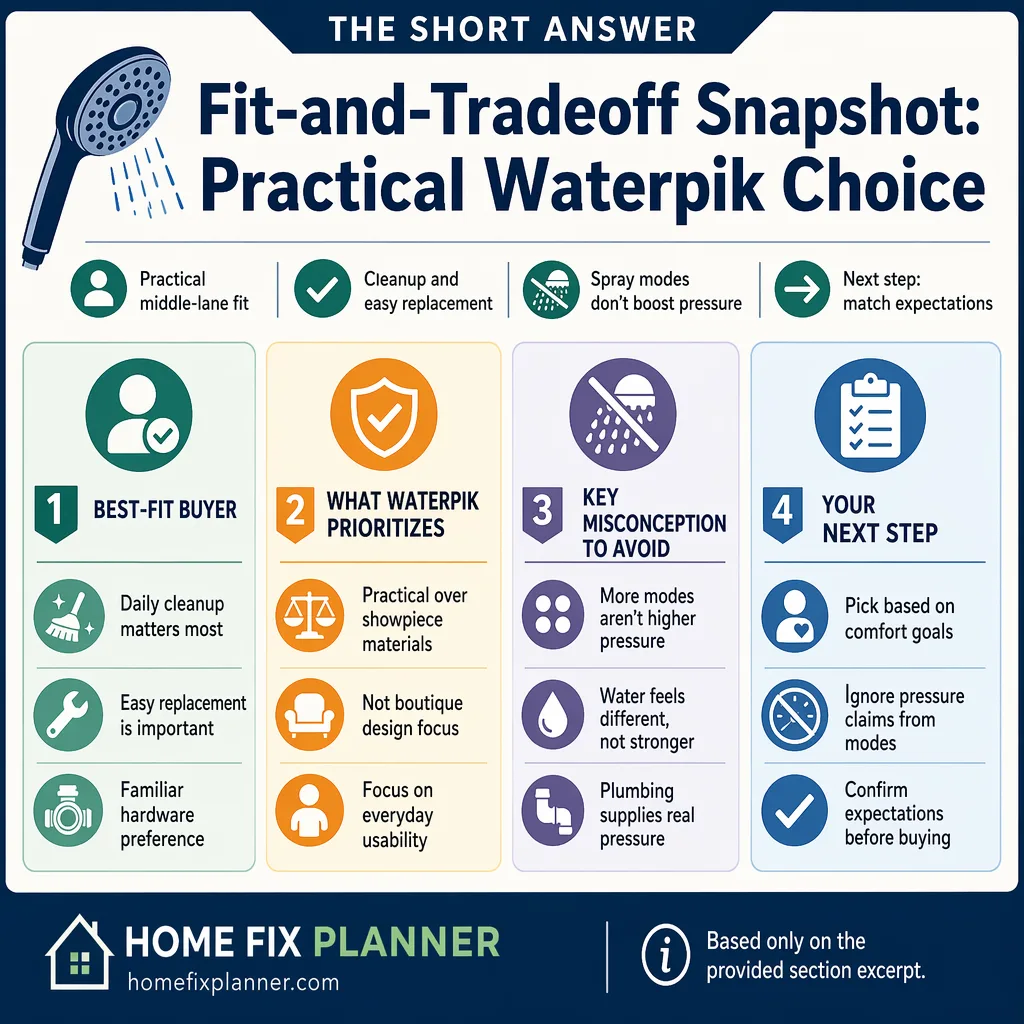 THE SHORT ANSWER

Fit-and-Tradeoff Snapshot: Practical Waterpik Choice

Practical middle-lane fit

Cleanup and easy replacement

Spray modes don't boost pressure

Next step: match expectations

1 BEST-FIT BUYER

Daily cleanup matters most

Easy replacement is important

Familiar hardware preference

2 WHAT WATERPIK PRIORITIZES

Practical over showpiece materials

Not boutique design focus

Focus on everyday usability

3 KEY MISCONCEPTION TO AVOID

More modes aren't higher pressure

Water feels different, not stronger

Plumbing supplies real pressure

4 YOUR NEXT STEP

Pick based on comfort goals

Ignore pressure claims from modes

Confirm expectations before buying

HOME FIX PLANNER
homefixplanner.com

Based only on the provided section excerpt.