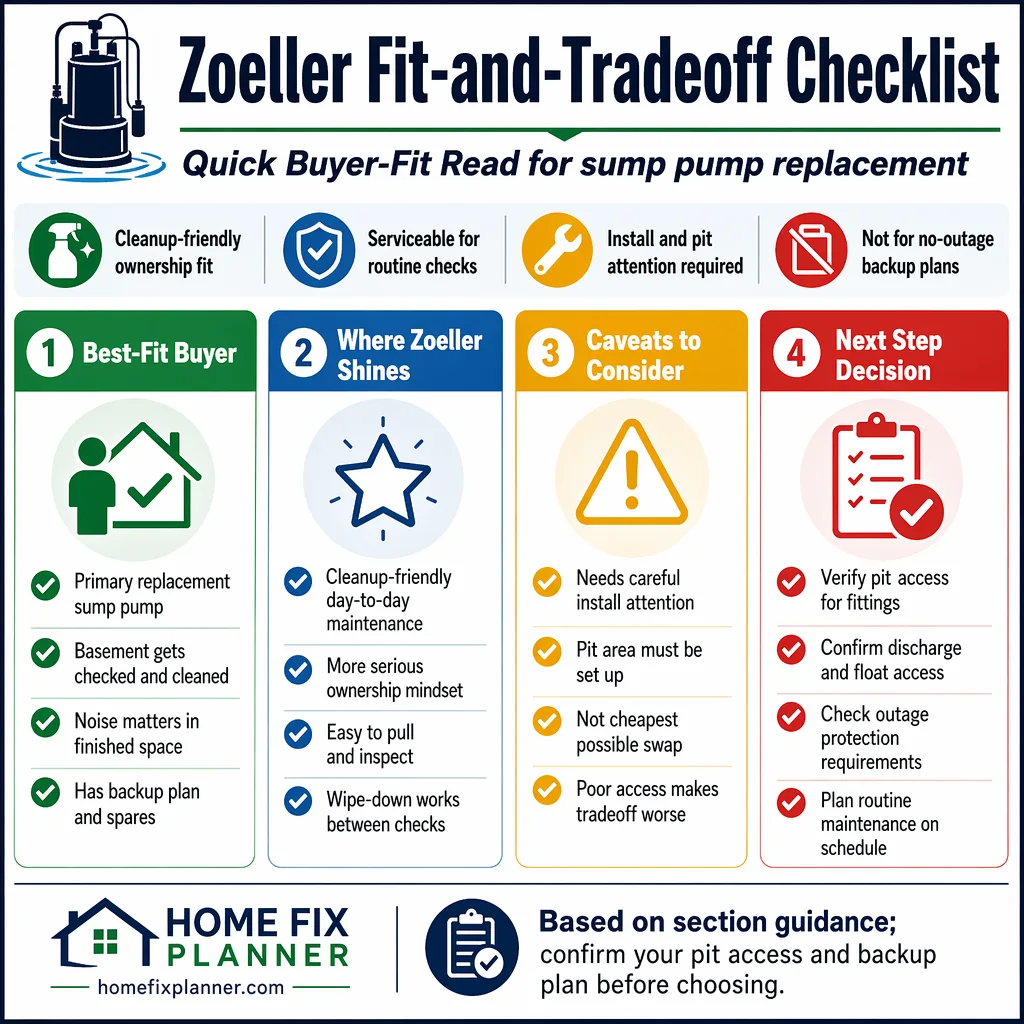 Zoeller Fit-and-Tradeoff Checklist

Quick Buyer-Fit Read for sump pump replacement

Cleanup-friendly ownership fit

Serviceable for routine checks

Install and pit attention required

Not for no-outage backup plans

1 Best-Fit Buyer

Primary replacement sump pump

Basement gets checked and cleaned

Noise matters in finished space

Has backup plan and spares

2 Where Zoeller Shines

Cleanup-friendly day-to-day maintenance

More serious ownership mindset

Easy to pull and inspect

Wipe-down works between checks

3 Caveats to Consider

Needs careful install attention

Pit area must be set up

Not cheapest possible swap

Poor access makes tradeoff worse

4 Next Step Decision

Verify pit access for fittings

Confirm discharge and float access

Check outage protection requirements

Plan routine maintenance on schedule

HOME FIX PLANNER

homefixplanner.com

Based on section guidance; confirm your pit access and backup plan before choosing.